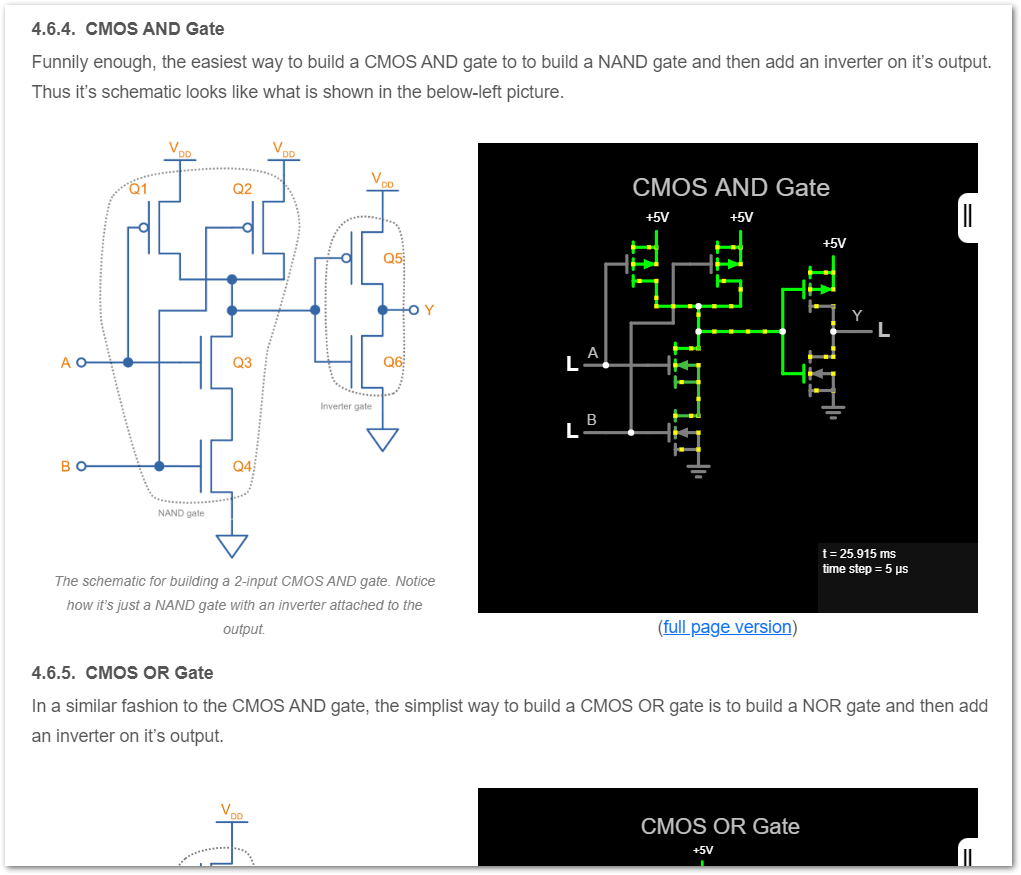 4.6.4. CMOS AND Gate

Funnily enough, the easiest way to build a CMOS AND gate to to build a NAND gate and then add an inverter on it's output. Thus it's schematic looks like what is shown in the below-left picture.

$V_{DD}$ $V_{DD}$ $V_{DD}$
Q1 Q2 Q5
Y
A Q3 Q6
Inverter gate
B Q4
NAND gate

The schematic for building a 2-input CMOS AND gate. Notice how it's just a NAND gate with an inverter attached to the output.

CMOS AND Gate
+5V +5V +5V
Y
L
L A
L B
t = 25.915 ms
time step = 5 µs

(full page version)

4.6.5. CMOS OR Gate

In a similar fashion to the CMOS AND gate, the simplist way to build a CMOS OR gate is to build a NOR gate and then add an inverter on it's output.

$V_{DD}$

CMOS OR Gate
+5V