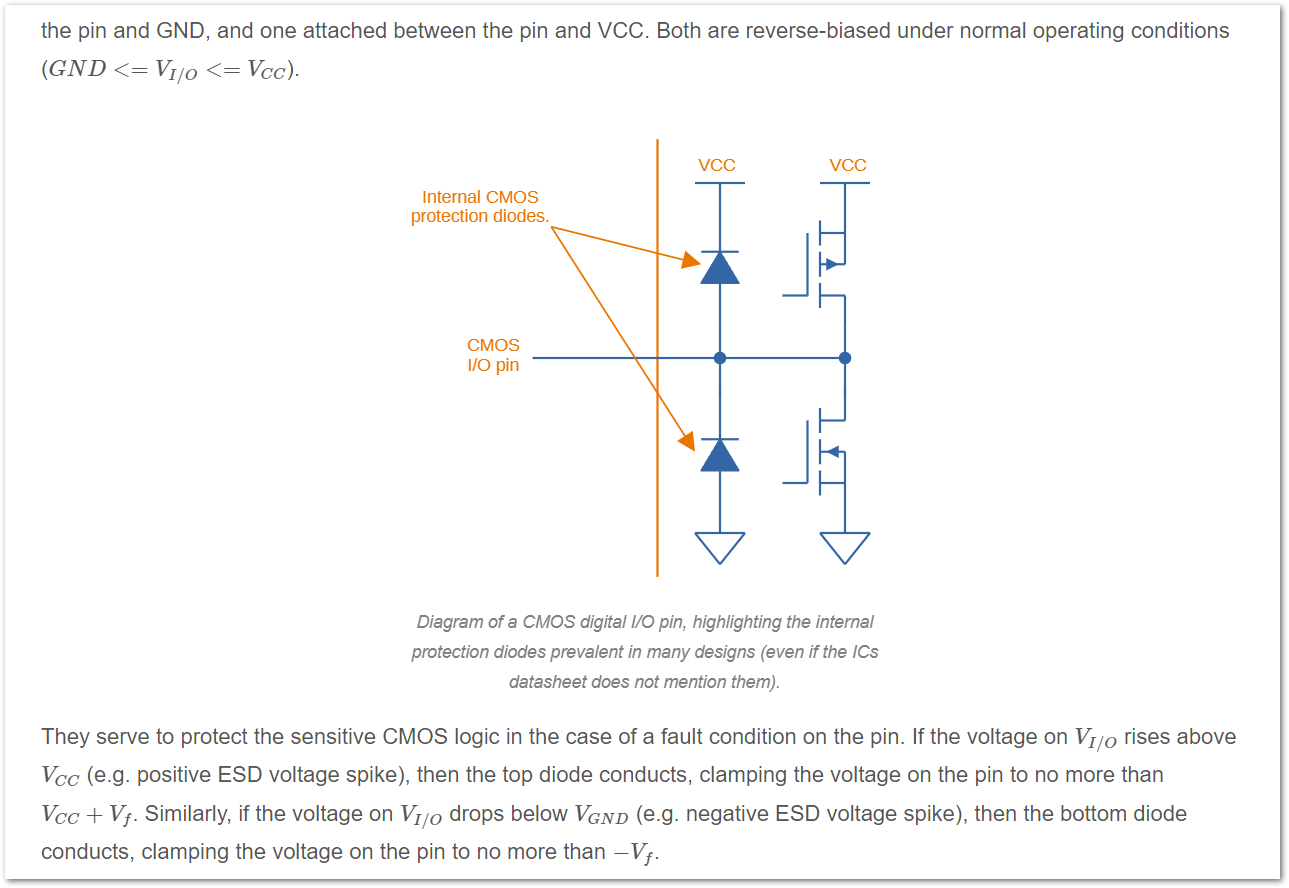 the pin and GND, and one attached between the pin and VCC. Both are reverse-biased under normal operating conditions ($GND <= V_{I/O} <= V_{CC}$).

VCC

VCC

Internal CMOS protection diodes.

CMOS I/O pin

Diagram of a CMOS digital I/O pin, highlighting the internal protection diodes prevalent in many designs (even if the ICs datasheet does not mention them).

They serve to protect the sensitive CMOS logic in the case of a fault condition on the pin. If the voltage on $V_{I/O}$ rises above $V_{CC}$ (e.g. positive ESD voltage spike), then the top diode conducts, clamping the voltage on the pin to no more than $V_{CC} + V_f$. Similarly, if the voltage on $V_{I/O}$ drops below $V_{GND}$ (e.g. negative ESD voltage spike), then the bottom diode conducts, clamping the voltage on the pin to no more than $-V_f$.