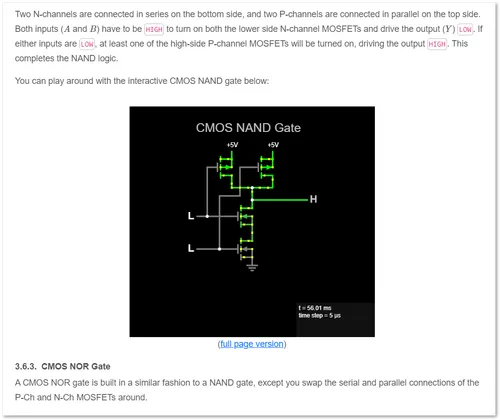 Two N-channels are connected in series on the bottom side, and two P-channels are connected in parallel on the top side. Both inputs ($A$ and $B$) have to be HIGH to turn on both the lower side N-channel MOSFETs and drive the output ($Y$) LOW. If either inputs are LOW, at least one of the high-side P-channel MOSFETs will be turned on, driving the output HIGH. This completes the NAND logic.

You can play around with the interactive CMOS NAND gate below:

CMOS NAND Gate

+5V

+5V

H

L

L

t = 56.01 ms
time step = 5 μs

(full page version)

3.6.3. CMOS NOR Gate

A CMOS NOR gate is built in a similar fashion to a NAND gate, except you swap the serial and parallel connections of the P-Ch and N-Ch MOSFETs around.