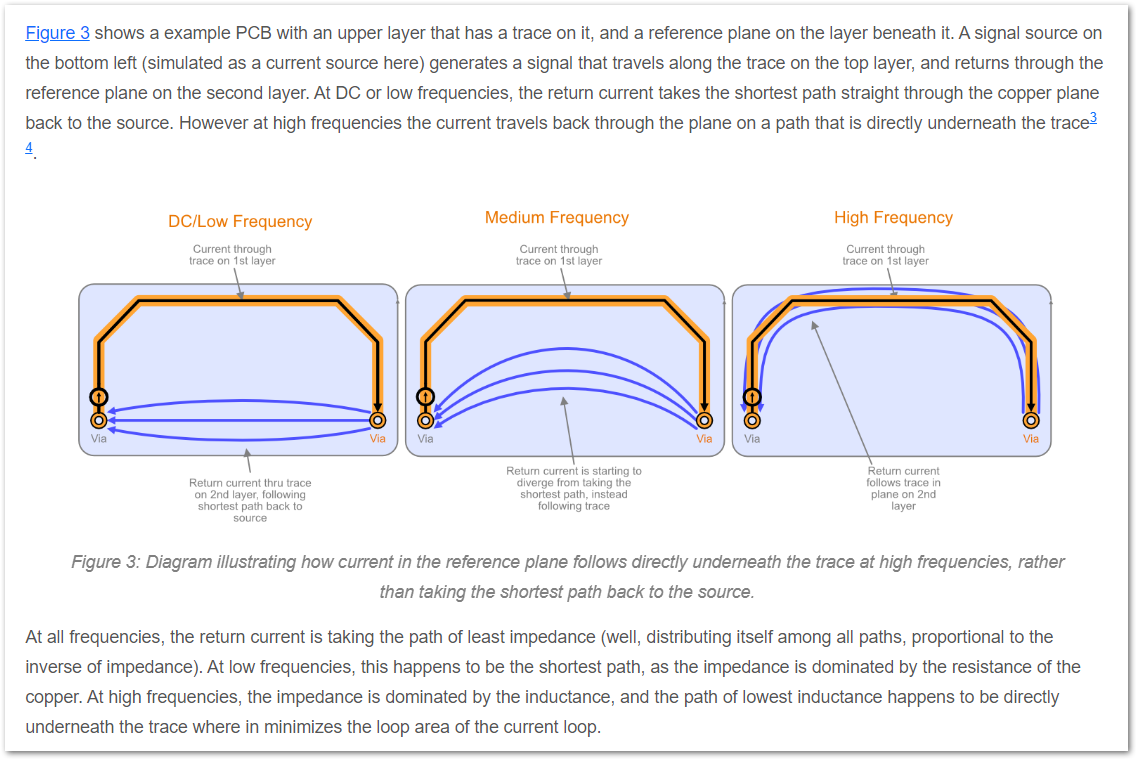 Figure 3 shows a example PCB with an upper layer that has a trace on it, and a reference plane on the layer beneath it. A signal source on the bottom left (simulated as a current source here) generates a signal that travels along the trace on the top layer, and returns through the reference plane on the second layer. At DC or low frequencies, the return current takes the shortest path straight through the copper plane back to the source. However at high frequencies the current travels back through the plane on a path that is directly underneath the trace$^{3}$ $^{4}$.

DC/Low Frequency

Current through trace on 1st layer

Via

Via

Return current thru trace on 2nd layer, following shortest path back to source

Medium Frequency

Current through trace on 1st layer

Via

Via

Return current is starting to diverge from taking the shortest path, instead following trace

High Frequency

Current through trace on 1st layer

Via

Via

Return current follows trace in plane on 2nd layer

Figure 3: Diagram illustrating how current in the reference plane follows directly underneath the trace at high frequencies, rather than taking the shortest path back to the source.

At all frequencies, the return current is taking the path of least impedance (well, distributing itself among all paths, proportional to the inverse of impedance). At low frequencies, this happens to be the shortest path, as the impedance is dominated by the resistance of the copper. At high frequencies, the impedance is dominated by the inductance, and the path of lowest inductance happens to be directly underneath the trace where in minimizes the loop area of the current loop.