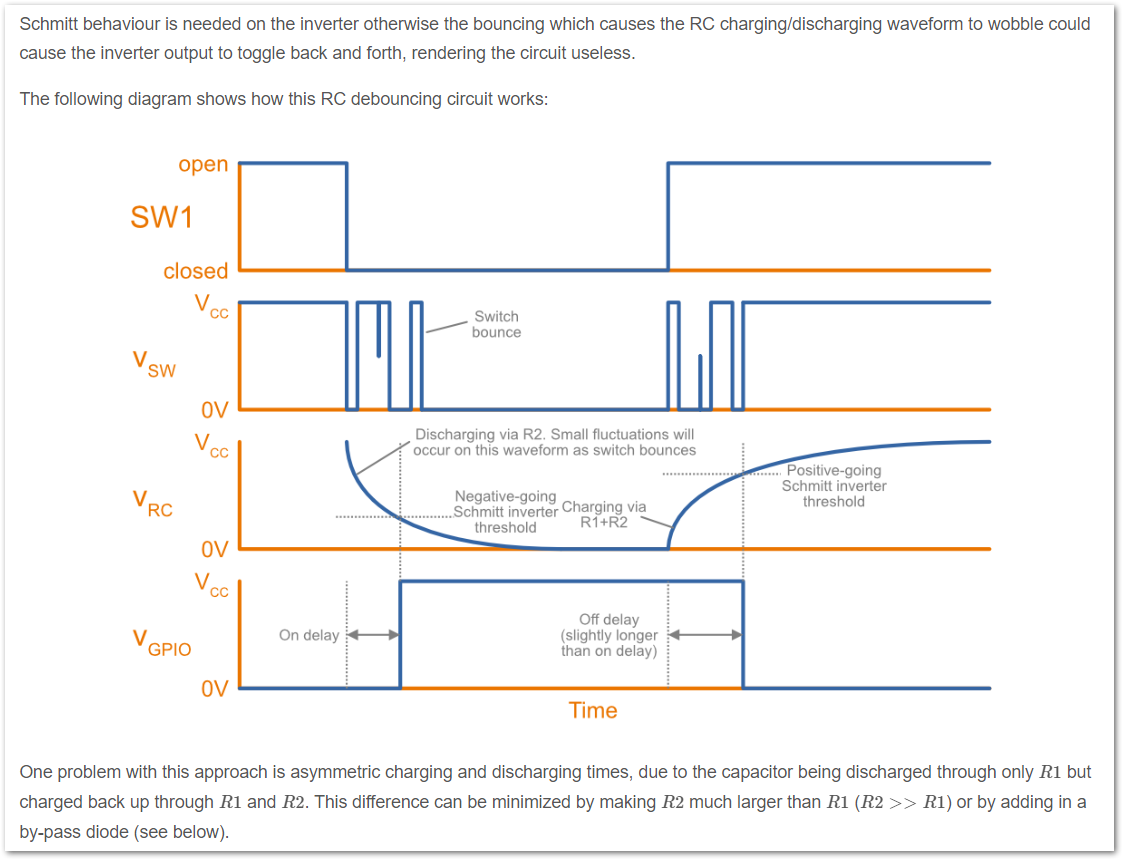 Schmitt behaviour is needed on the inverter otherwise the bouncing which causes the RC charging/discharging waveform to wobble could cause the inverter output to toggle back and forth, rendering the circuit useless.

The following diagram shows how this RC debouncing circuit works:

open
SW1
closed
$V_{CC}$
$V_{SW}$
0V
Switch bounce
$V_{CC}$
$V_{RC}$
0V
Discharging via R2. Small fluctuations will occur on this waveform as switch bounces
Negative-going Schmitt inverter threshold
Charging via R1+R2
Positive-going Schmitt inverter threshold
$V_{CC}$
$V_{GPIO}$
0V
On delay
Off delay (slightly longer than on delay)
Time

One problem with this approach is asymmetric charging and discharging times, due to the capacitor being discharged through only $R1$ but charged back up through $R1$ and $R2$. This difference can be minimized by making $R2$ much larger than $R1$ ($R2 >> R1$) or by adding in a by-pass diode (see below).