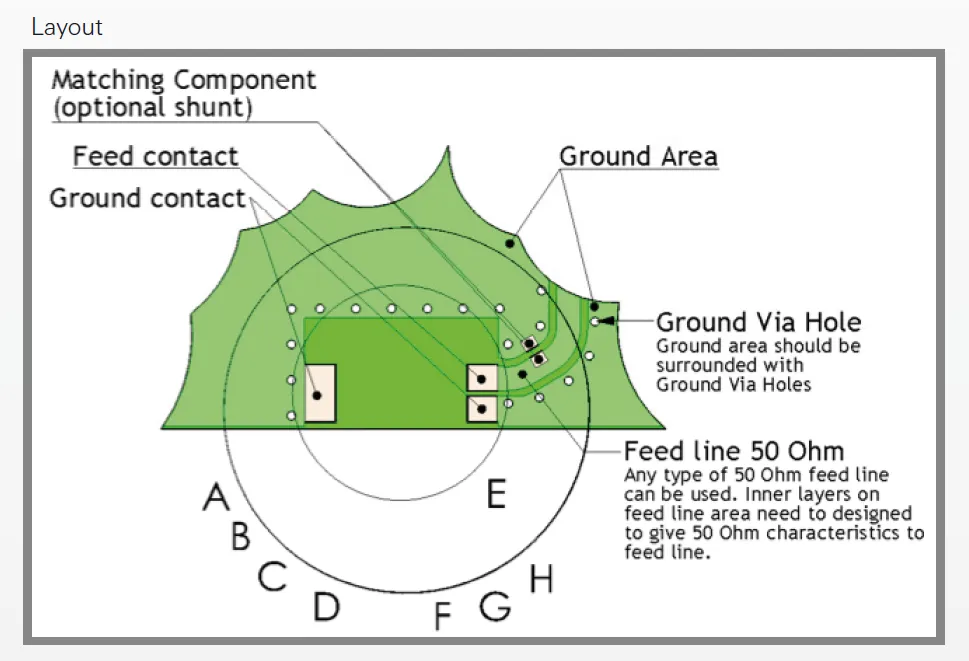 Layout

Matching Component (optional shunt)

Feed contact

Ground contact

Ground Area

Ground Via Hole
Ground area should be surrounded with Ground Via Holes

Feed line 50 Ohm
Any type of 50 Ohm feed line can be used. Inner layers on feed line area need to designed to give 50 Ohm characteristics to feed line.

A
B
C
D
E
F
G
H