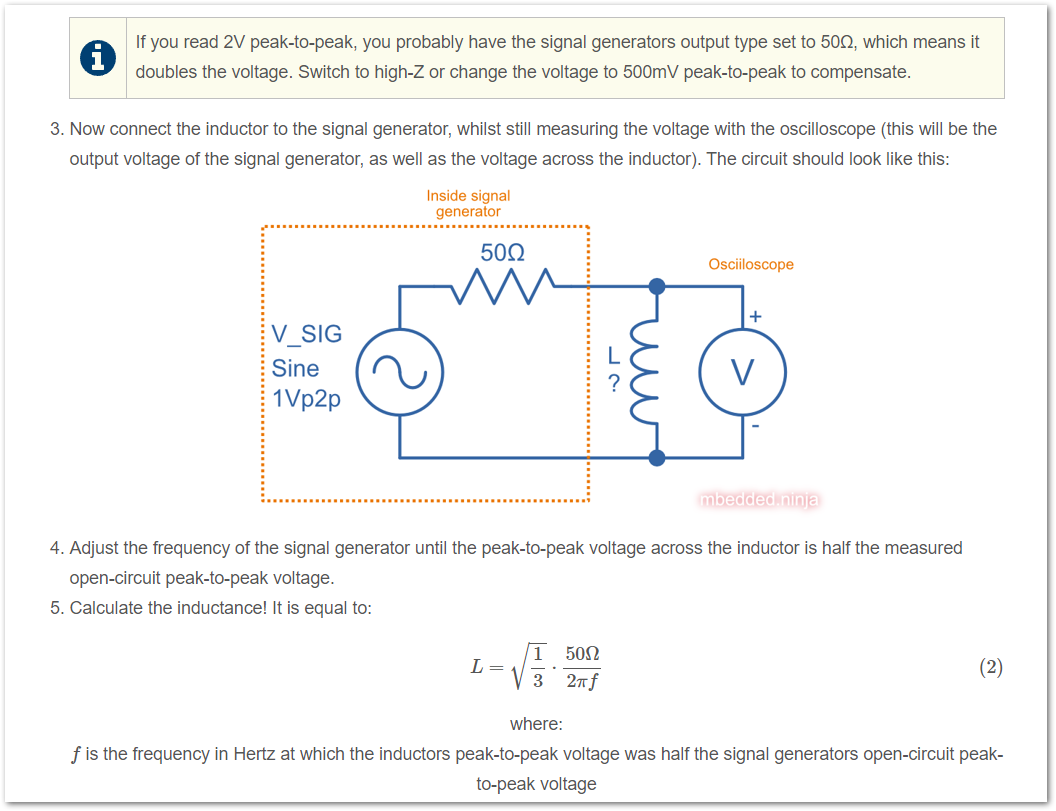 If you read 2V peak-to-peak, you probably have the signal generators output type set to 50Ω, which means it doubles the voltage. Switch to high-Z or change the voltage to 500mV peak-to-peak to compensate.

3. Now connect the inductor to the signal generator, whilst still measuring the voltage with the oscilloscope (this will be the output voltage of the signal generator, as well as the voltage across the inductor). The circuit should look like this:

Inside signal generator

50Ω

Osciiloscope

V_SIG
Sine
1Vp2p

L
?

+
V
-

mbedded.ninja

4. Adjust the frequency of the signal generator until the peak-to-peak voltage across the inductor is half the measured open-circuit peak-to-peak voltage.

5. Calculate the inductance! It is equal to:

$L = \sqrt{\frac{1}{3}} \cdot \frac{50\Omega}{2\pi f}$ (2)

where:

$f$ is the frequency in Hertz at which the inductors peak-to-peak voltage was half the signal generators open-circuit peak-to-peak voltage