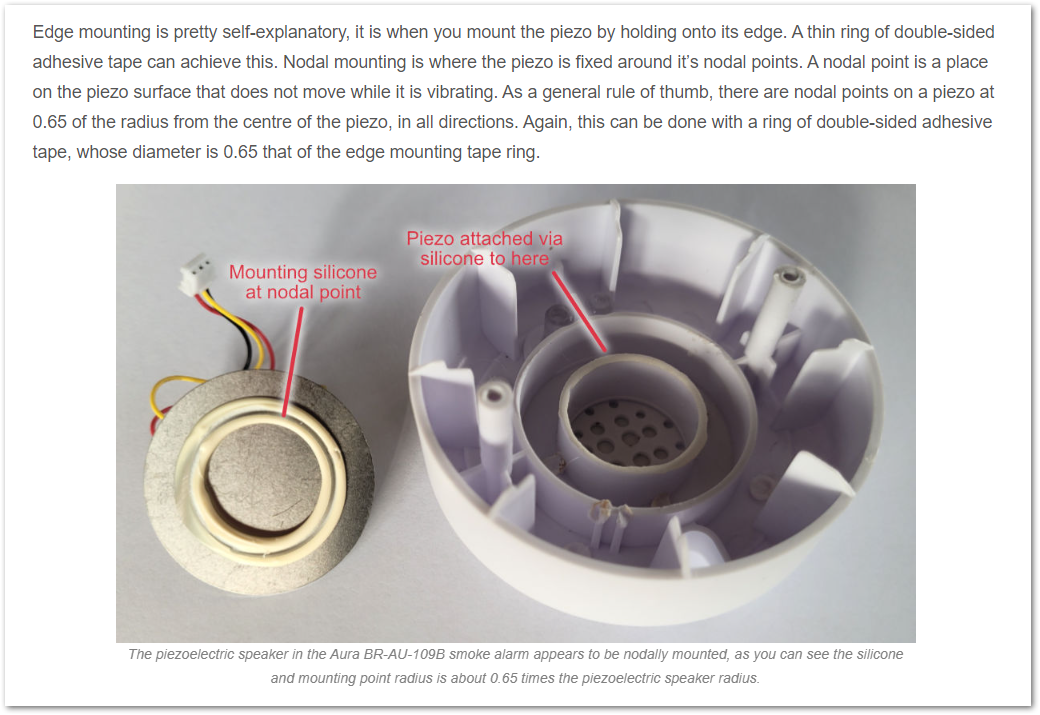 Edge mounting is pretty self-explanatory, it is when you mount the piezo by holding onto its edge. A thin ring of double-sided adhesive tape can achieve this. Nodal mounting is where the piezo is fixed around it's nodal points. A nodal point is a place on the piezo surface that does not move while it is vibrating. As a general rule of thumb, there are nodal points on a piezo at 0.65 of the radius from the centre of the piezo, in all directions. Again, this can be done with a ring of double-sided adhesive tape, whose diameter is 0.65 that of the edge mounting tape ring.

Mounting silicone at nodal point

Piezo attached via silicone to here

The piezoelectric speaker in the Aura BR-AU-109B smoke alarm appears to be nodally mounted, as you can see the silicone and mounting point radius is about 0.65 times the piezoelectric speaker radius.