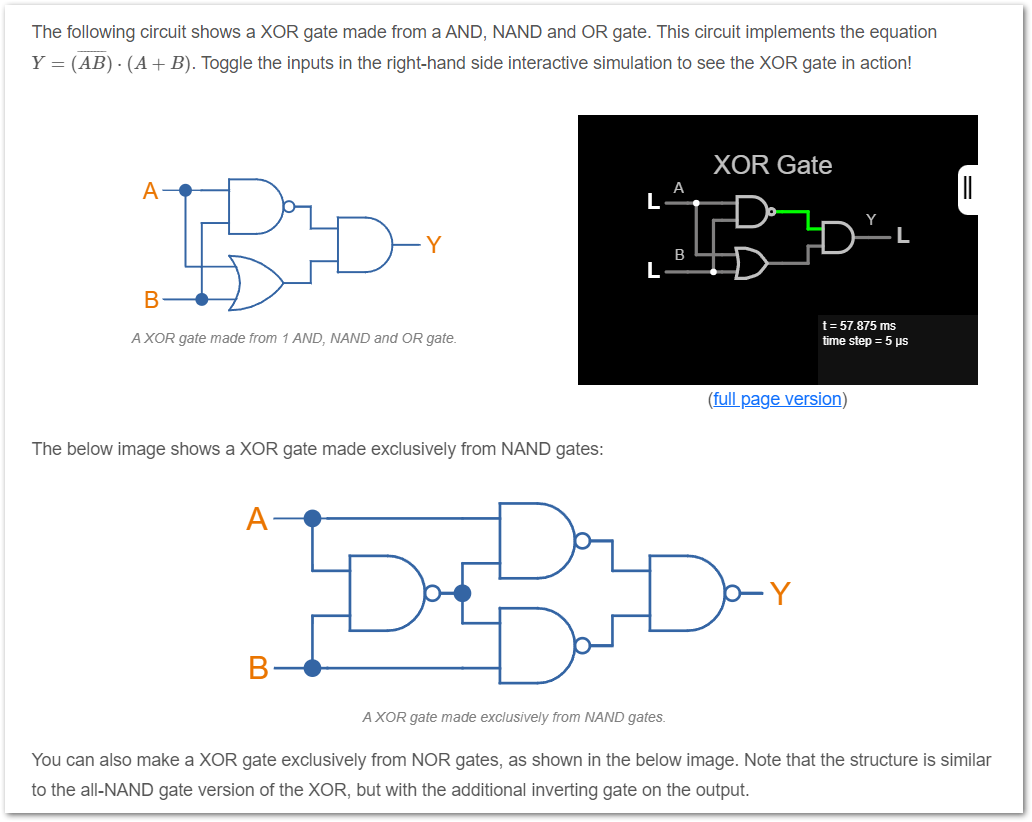 The following circuit shows a XOR gate made from a AND, NAND and OR gate. This circuit implements the equation $Y = (\overline{AB}) \cdot (A + B)$. Toggle the inputs in the right-hand side interactive simulation to see the XOR gate in action!

A

B

Y

A XOR gate made from 1 AND, NAND and OR gate.

XOR Gate

L A

L B

Y

L

t = 57.875 ms
time step = 5 µs

(full page version)

The below image shows a XOR gate made exclusively from NAND gates:

A

B

Y

A XOR gate made exclusively from NAND gates.

You can also make a XOR gate exclusively from NOR gates, as shown in the below image. Note that the structure is similar to the all-NAND gate version of the XOR, but with the additional inverting gate on the output.